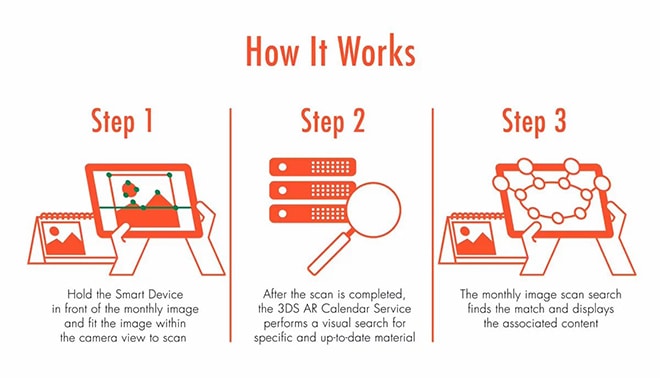 How It Works

Step 1

Hold the Smart Device in front of the monthly image and fit the image within the camera view to scan

Step 2

After the scan is completed, the 3DS AR Calendar Service performs a visual search for specific and up-to-date material

Step 3

The monthly image scan search finds the match and displays the associated content